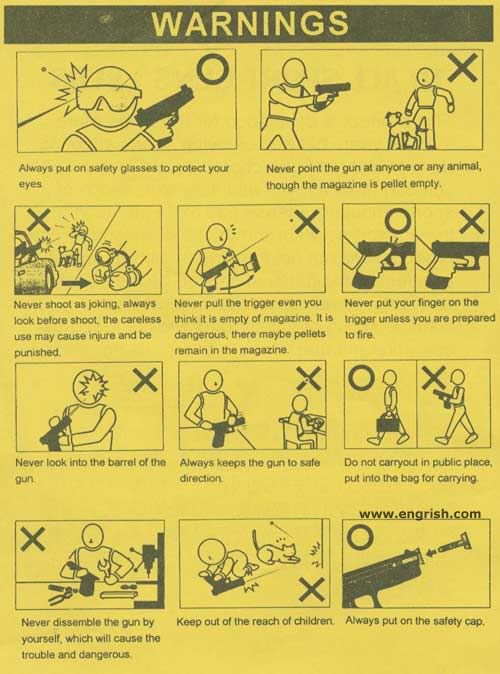 WARNINGS

Always put on safety glasses to protect your eyes.

Never point the gun at anyone or any animal, though the magazine is pellet empty.

Never shoot as joking, always look before shoot, the careless use may cause injure and be punished.

Never pull the trigger even you think it is empty of magazine. It is dangerous, there maybe pellets remain in the magazine.

Never put your finger on the trigger unless you are prepared to fire.

Never look into the barrel of the gun.

Always keeps the gun to safe direction.

Do not carryout in public place, put into the bag for carrying.

www.engrish.com

Never dissemble the gun by yourself, which will cause the trouble and dangerous.

Keep out of the reach of children.

Always put on the safety cap.